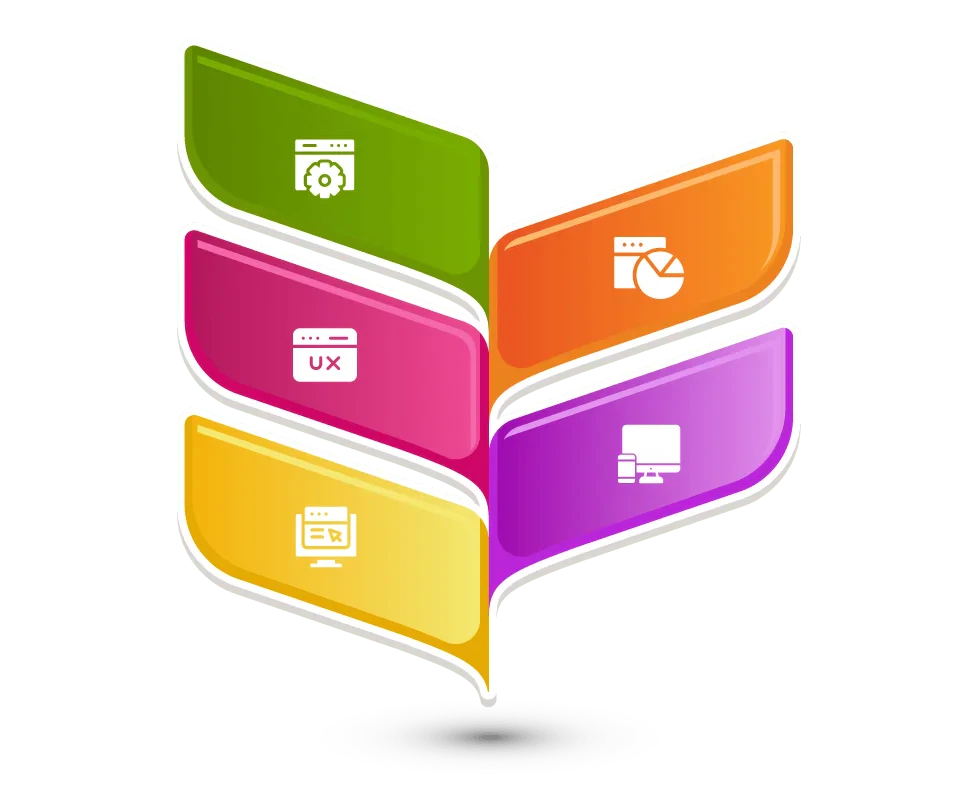 UX